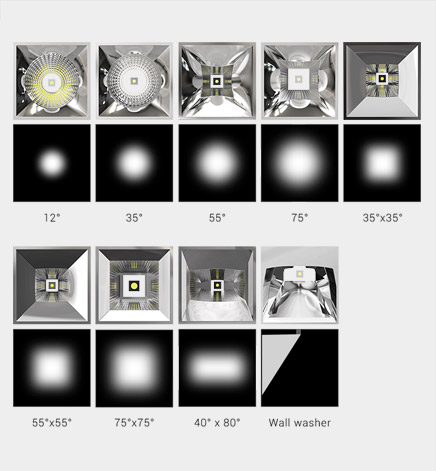 12°

35°

55°

75°

35°x35°

55°x55°

75°x75°

40° x 80°

Wall washer